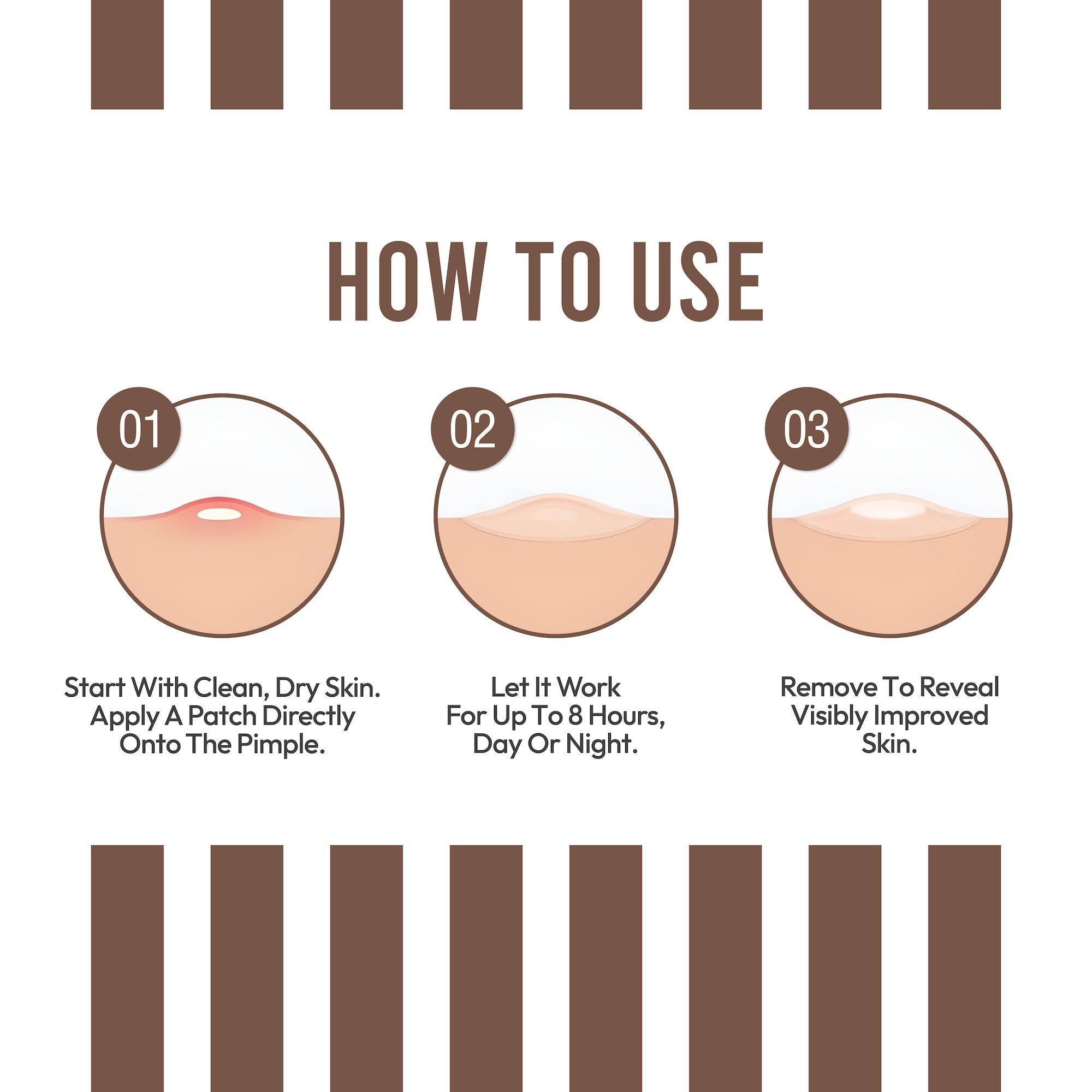 HOW TO USE

01

Start With Clean, Dry Skin. Apply A Patch Directly Onto The Pimple.

02

Let It Work For Up To 8 Hours, Day Or Night.

03

Remove To Reveal Visibly Improved Skin.